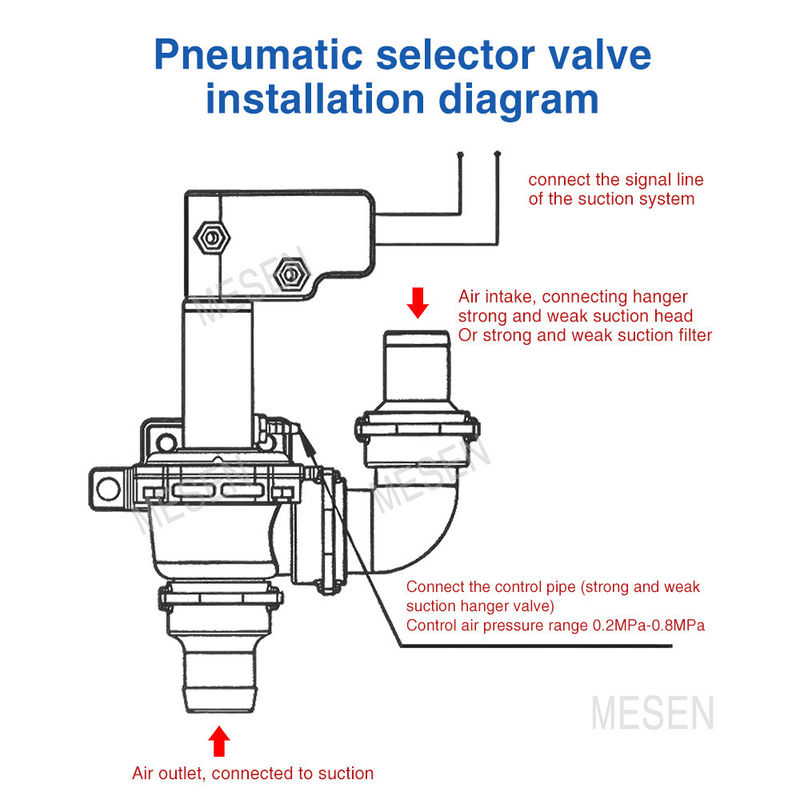 Pneumatic selector valve installation diagram

connect the signal line of the suction system

MESEN

Air intake, connecting hanger strong and weak suction head Or strong and weak suction filter

MESEN

MESEN

Connect the control pipe (strong and weak suction hanger valve)
Control air pressure range 0.2MPa-0.8MPa

MESEN

Air outlet, connected to suction